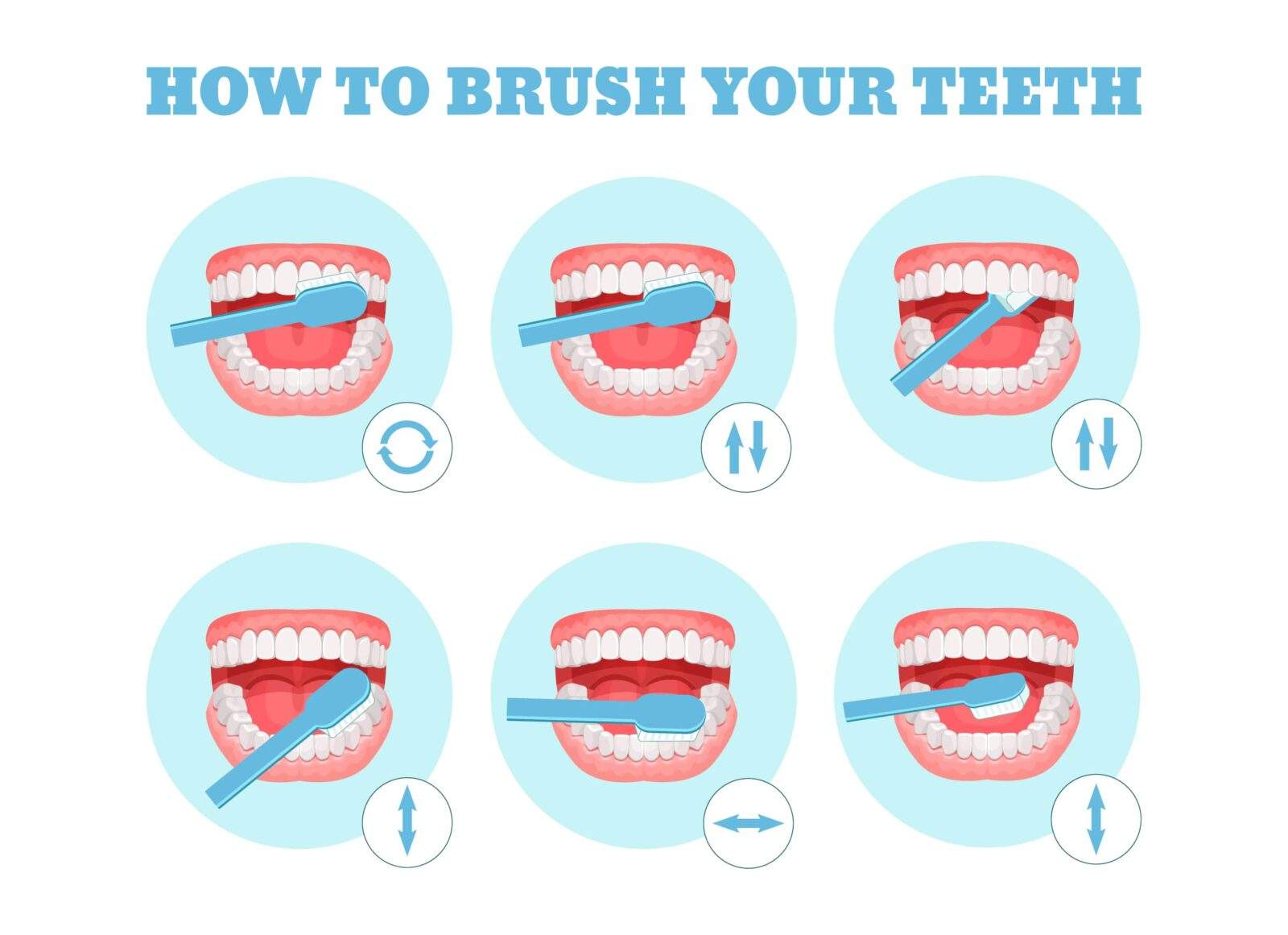 HOW TO BRUSH YOUR TEETH